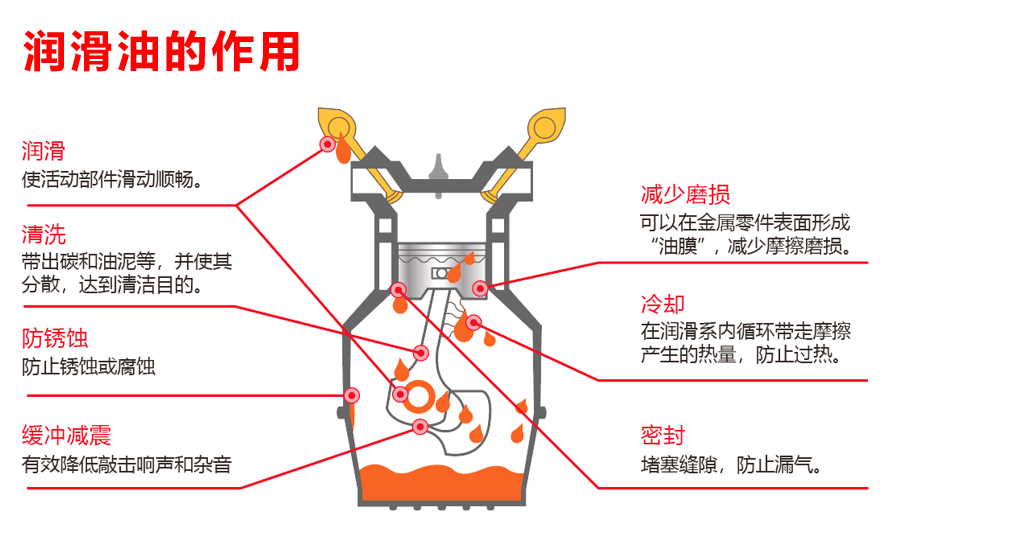 润滑油的作用

润滑
使活动部件滑动顺畅。

清洗
带出碳和油泥等，并使其分散，达到清洁目的。

防锈蚀
防止锈蚀或腐蚀

缓冲减震
有效降低敲击响声和杂音

减少磨损
可以在金属零件表面形成“油膜”，减少摩擦磨损。

冷却
在润滑系内循环带走摩擦产生的热量，防止过热。

密封
堵塞缝隙，防止漏气。